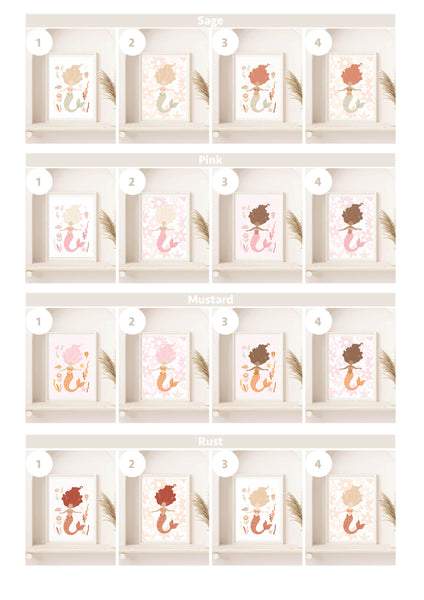 Sage

1

2

3

4

Pink

1

2

3

4

Mustard

1

2

3

4

Rust

1

2

3

4